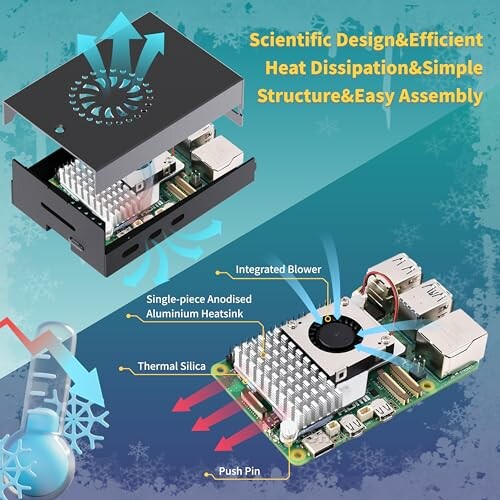 Scientific Design&Efficient Heat Dissipation&Simple Structure&Easy Assembly

Integrated Blower

Single-piece Anodised Aluminium Heatsink

Thermal Silica

Push Pin